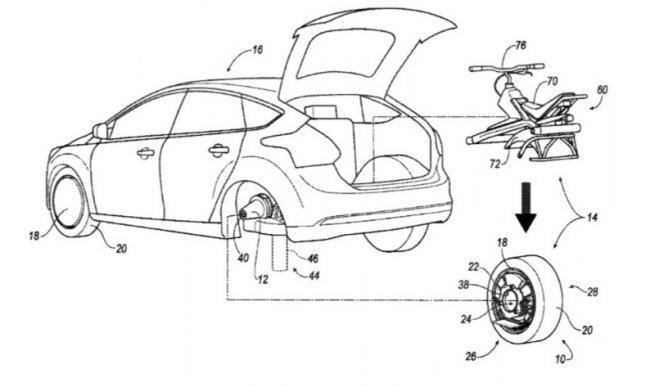 16
76
70
60
72
14
18
20
40
12
46
44
18
22
38
24
28
20
26
10