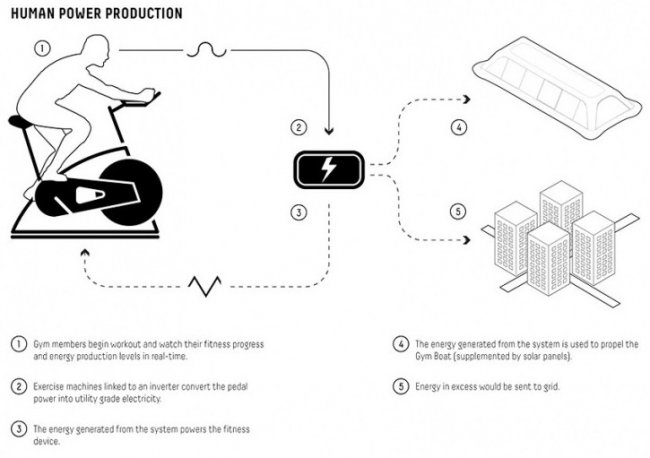 HUMAN POWER PRODUCTION

1

2

3

4

5

1 Gym members begin workout and watch their fitness progress and energy production levels in real-time.

2 Exercise machines linked to an inverter convert the pedal power into utility grade electricity.

3 The energy generated from the system powers the fitness device.

4 The energy generated from the system is used to propel the Gym Boat (supplemented by solar panels).

5 Energy in excess would be sent to grid.