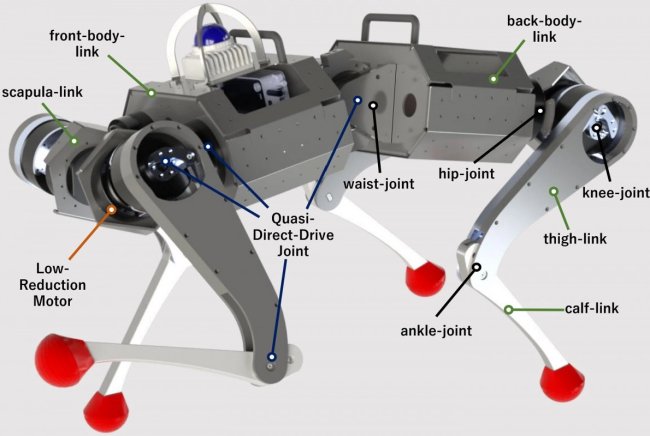 front-body-link

back-body-link

scapula-link

waist-joint

hip-joint

knee-joint

Quasi-Direct-Drive Joint

thigh-link

Low-Reduction Motor

calf-link

ankle-joint